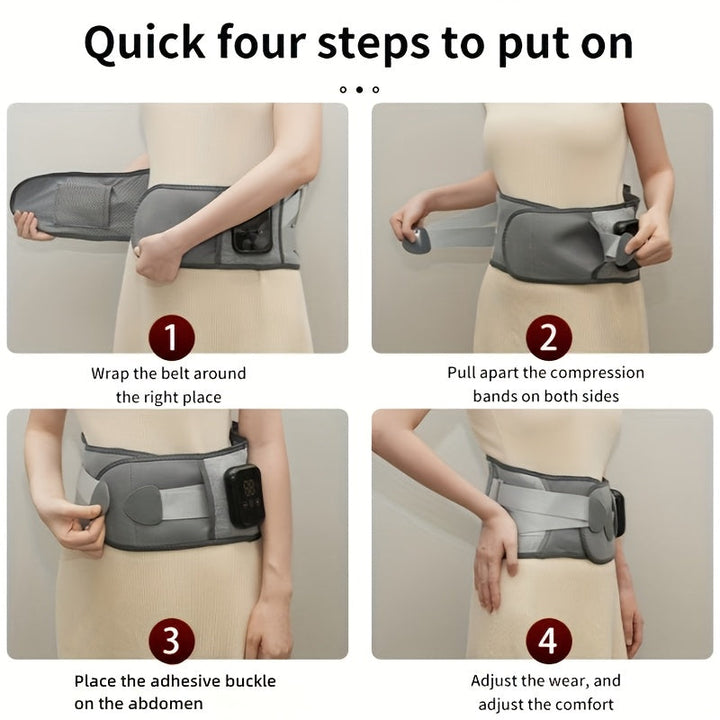 Quick four steps to put on

1
Wrap the belt around the right place

2
Pull apart the compression bands on both sides

3
Place the adhesive buckle on the abdomen

4
Adjust the wear, and adjust the comfort