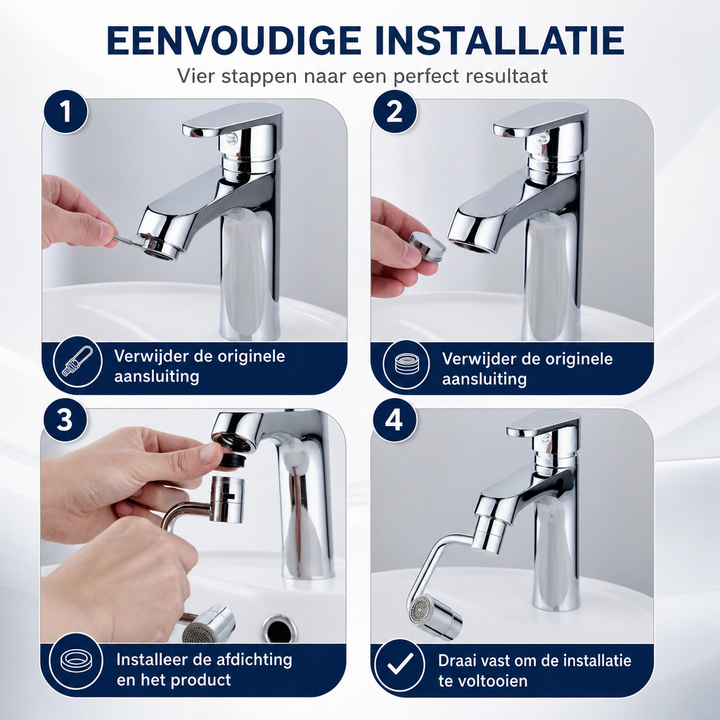 EENVOUDIGE INSTALLATIE

Vier stappen naar een perfect resultaat

1

Verwijder de originele aansluiting

2

Verwijder de originele aansluiting

3

Installeer de afdichting en het product

4

Draai vast om de installatie te voltooien