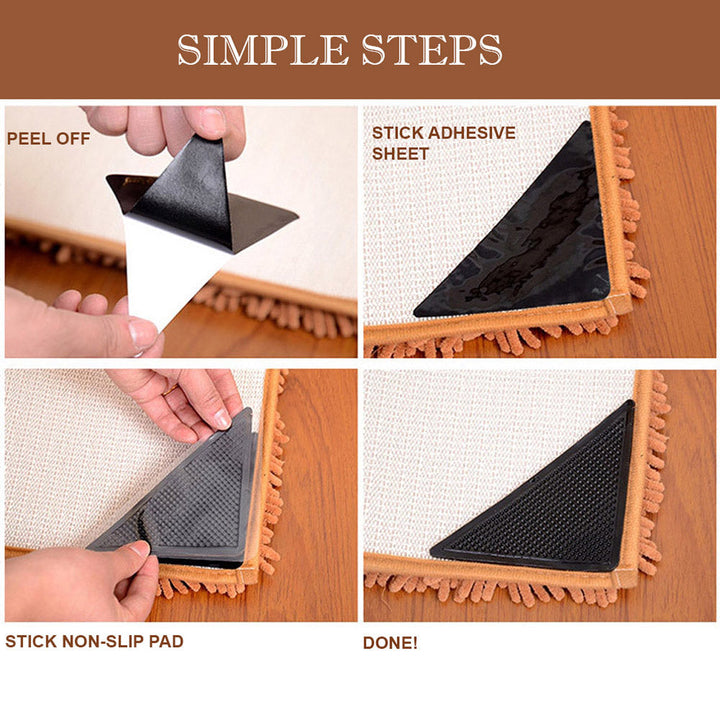 SIMPLE STEPS

PEEL OFF

STICK ADHESIVE SHEET

STICK NON-SLIP PAD

DONE!